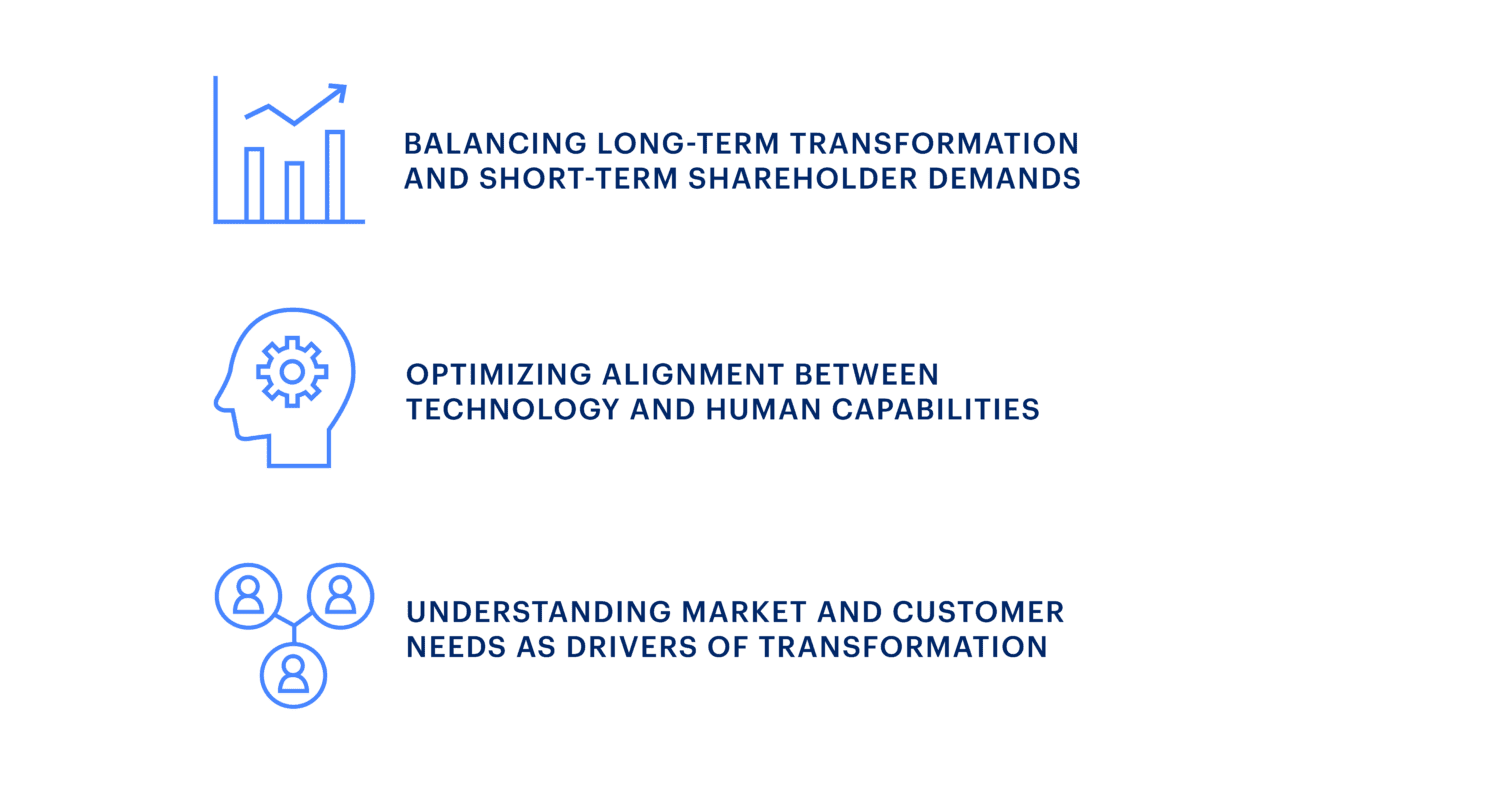 BALANCING LONG-TERM TRANSFORMATION AND SHORT-TERM SHAREHOLDER DEMANDS

OPTIMIZING ALIGNMENT BETWEEN TECHNOLOGY AND HUMAN CAPABILITIES

UNDERSTANDING MARKET AND CUSTOMER NEEDS AS DRIVERS OF TRANSFORMATION