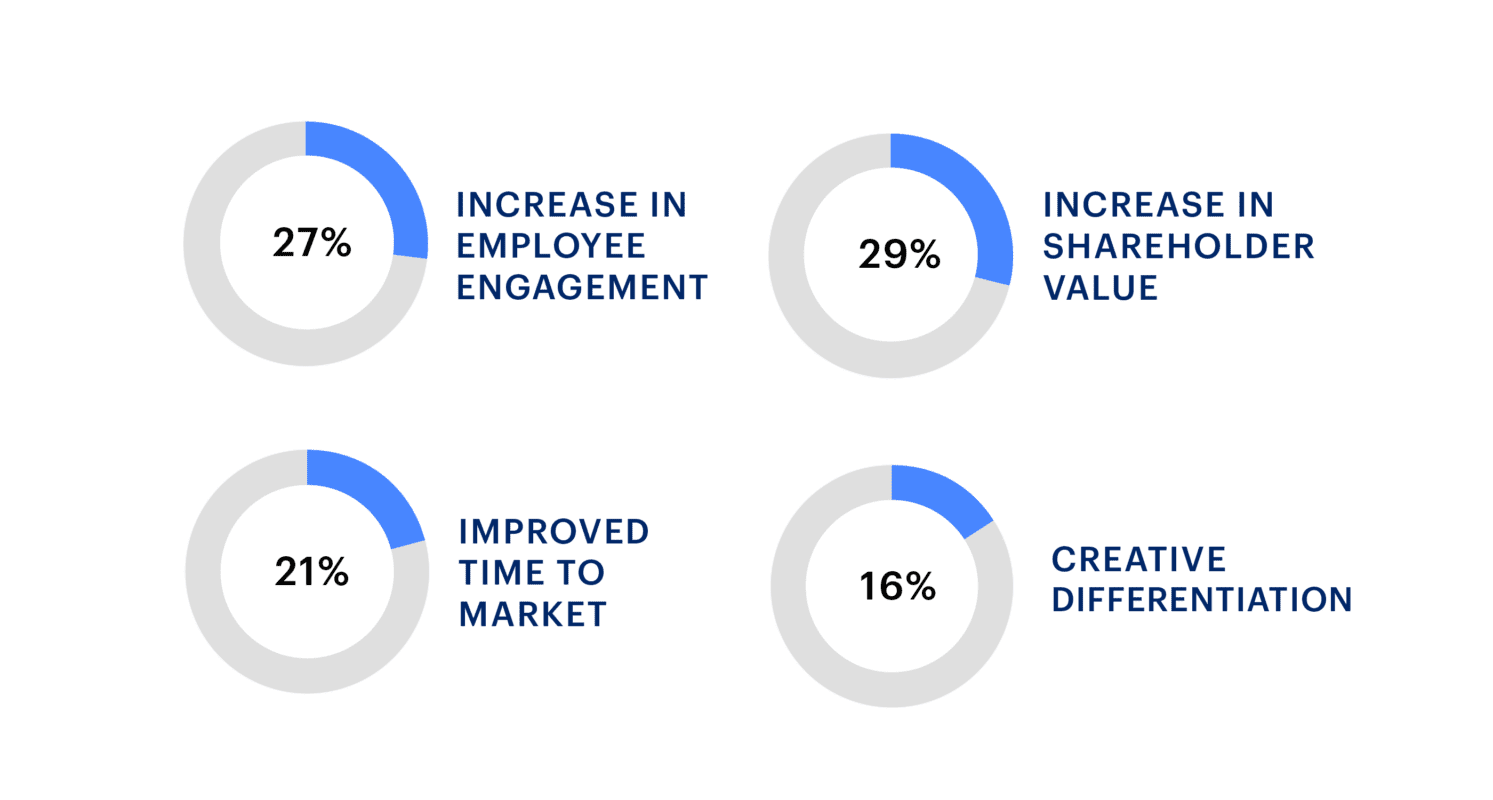 27%

INCREASE IN EMPLOYEE ENGAGEMENT

29%

INCREASE IN SHAREHOLDER VALUE

21%

IMPROVED TIME TO MARKET

16%

CREATIVE DIFFERENTIATION